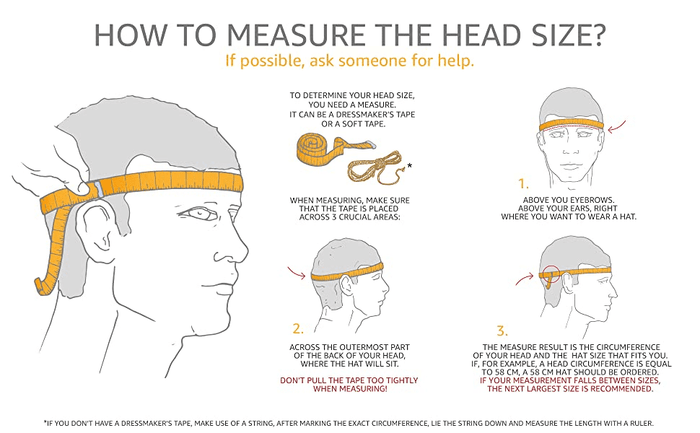 HOW TO MEASURE THE HEAD SIZE?
If possible, ask someone for help.

TO DETERMINE YOUR HEAD SIZE, YOU NEED A MEASURE. IT CAN BE A DRESSMAKER'S TAPE OR A SOFT TAPE.

*

WHEN MEASURING, MAKE SURE THAT THE TAPE IS PLACED ACROSS 3 CRUCIAL AREAS:

1.
ABOVE YOU EYEBROWS. ABOVE YOUR EARS, RIGHT WHERE YOU WANT TO WEAR A HAT.

2.
ACROSS THE OUTERMOST PART OF THE BACK OF YOUR HEAD, WHERE THE HAT WILL SIT.

DON'T PULL THE TAPE TOO TIGHTLY WHEN MEASURING!

3.
THE MEASURE RESULT IS THE CIRCUMFERENCE OF YOUR HEAD AND THE HAT SIZE THAT FITS YOU. IF, FOR EXAMPLE, A HEAD CIRCUMFERENCE IS EQUAL TO 58 CM, A 58 CM HAT SHOULD BE ORDERED.
IF YOUR MEASUREMENT FALLS BETWEEN SIZES, THE NEXT LARGEST SIZE IS RECOMMENDED.

*IF YOU DON'T HAVE A DRESSMAKER'S TAPE, MAKE USE OF A STRING, AFTER MARKING THE EXACT CIRCUMFERENCE, LIE THE STRING DOWN AND MEASURE THE LENGTH WITH A RULER.